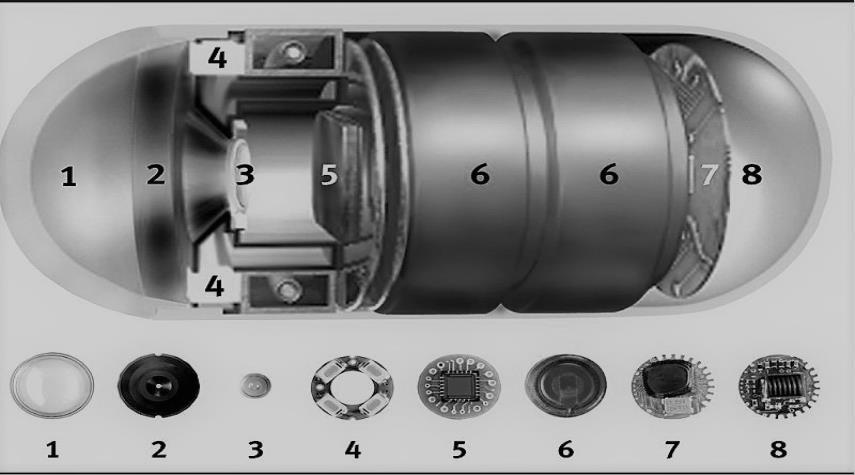 4
1 2 3 5 6 6 7 8
4

1 2 3 4 5 6 7 8