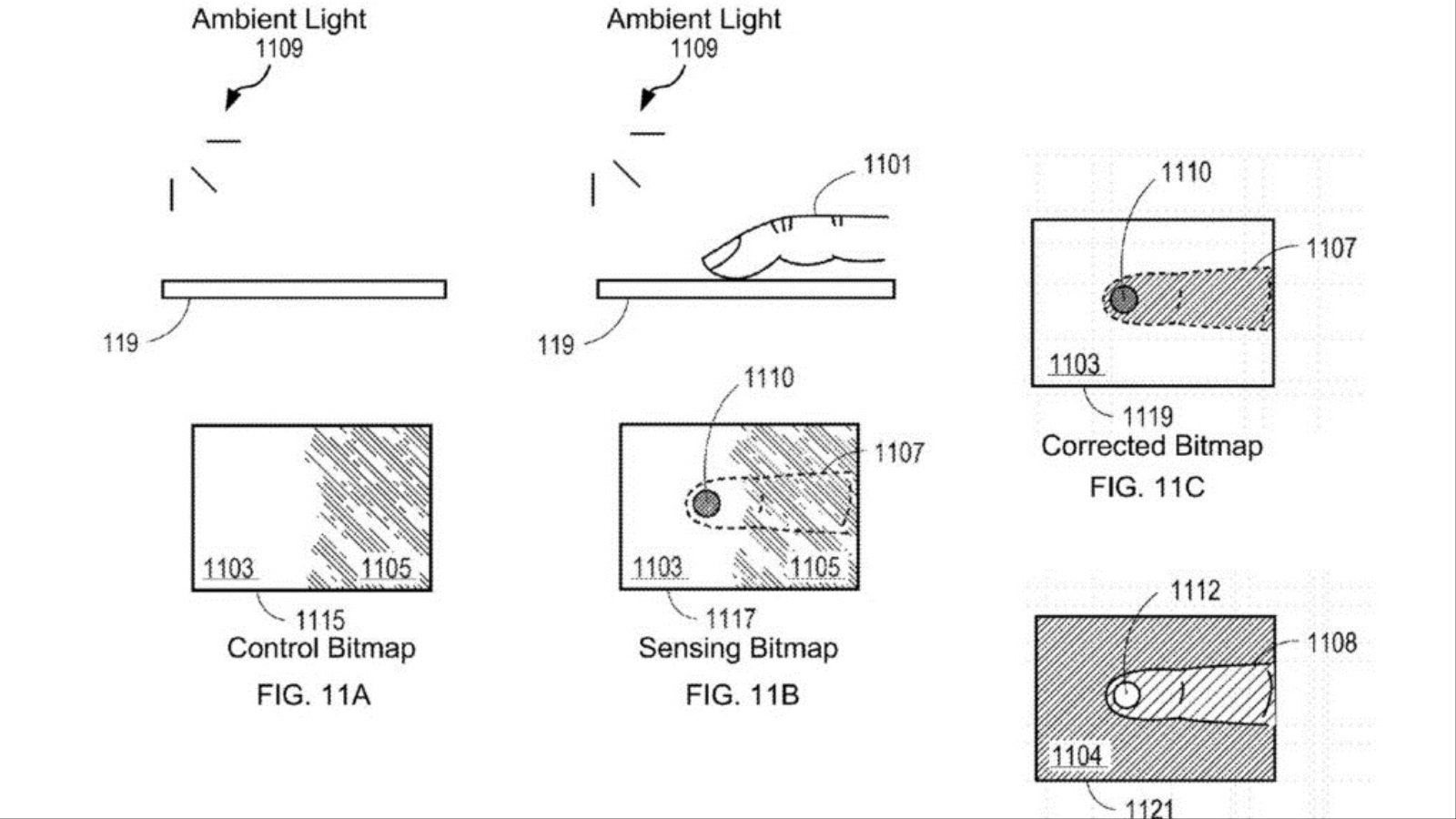 Ambient Light
1109

119

1103

1105

1115
Control Bitmap

FIG. 11A

Ambient Light
1109

1101

119

1110

1107

1103

1105

1117
Sensing Bitmap

FIG. 11B

1110

1107

1103

1119
Corrected Bitmap

FIG. 11C

1112

1108

1104

1121